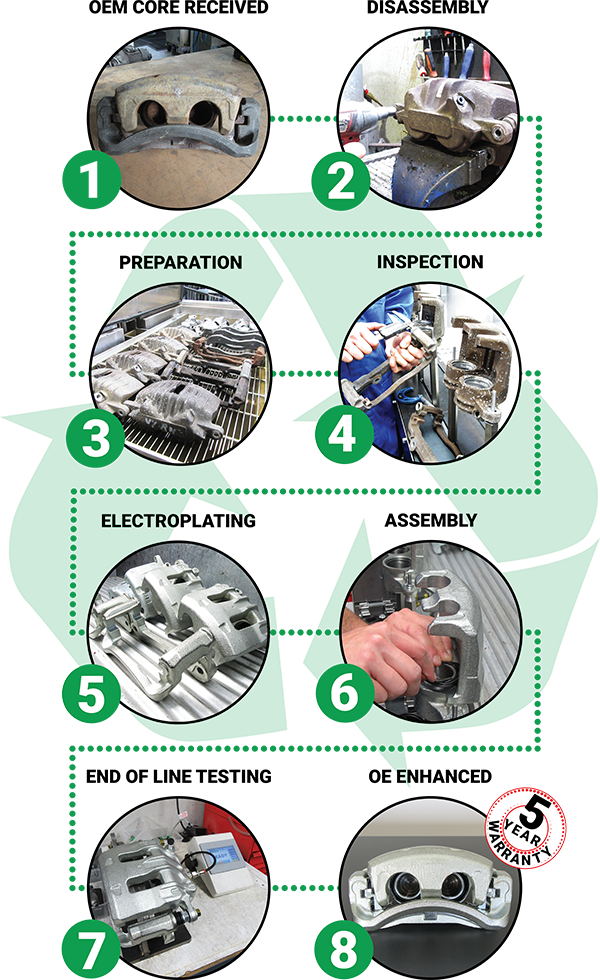 OEM CORE RECEIVED

1

DISASSEMBLY

2

PREPARATION

3

INSPECTION

4

ELECTROPLATING

5

ASSEMBLY

6

END OF LINE TESTING

7

OE ENHANCED

5 YEAR WARRANTY

8